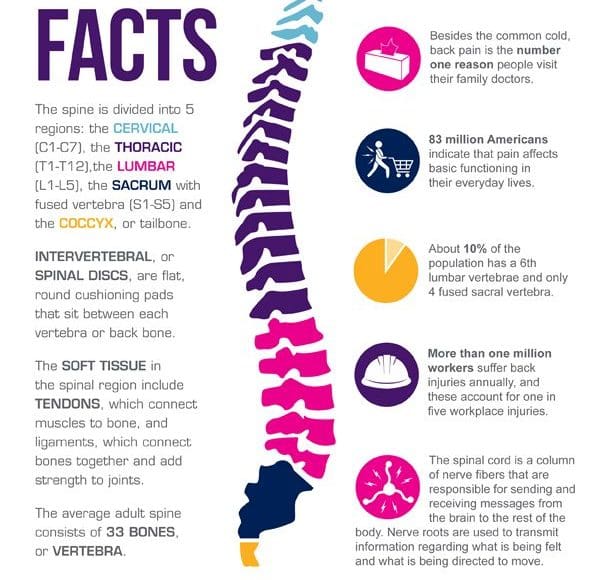 FACTS

The spine is divided into 5 regions: the CERVICAL (C1-C7), the THORACIC (T1-T12),the LUMBAR (L1-L5), the SACRUM with fused vertebra (S1-S5) and the COCCYX, or tailbone.

INTERVERTEBRAL, or SPINAL DISCS, are flat, round cushioning pads that sit between each vertebra or back bone.

The SOFT TISSUE in the spinal region include TENDONS, which connect muscles to bone, and ligaments, which connect bones together and add strength to joints.

The average adult spine consists of 33 BONES, or VERTEBRA.

Besides the common cold, back pain is the number one reason people visit their family doctors.

83 million Americans indicate that pain affects basic functioning in their everyday lives.

About 10% of the population has a 6th lumbar vertebrae and only 4 fused sacral vertebra.

More than one million workers suffer back injuries annually, and these account for one in five workplace injuries.

The spinal cord is a column of nerve fibers that are responsible for sending and receiving messages from the brain to the rest of the body. Nerve roots are used to transmit information regarding what is being felt and what is being directed to move.