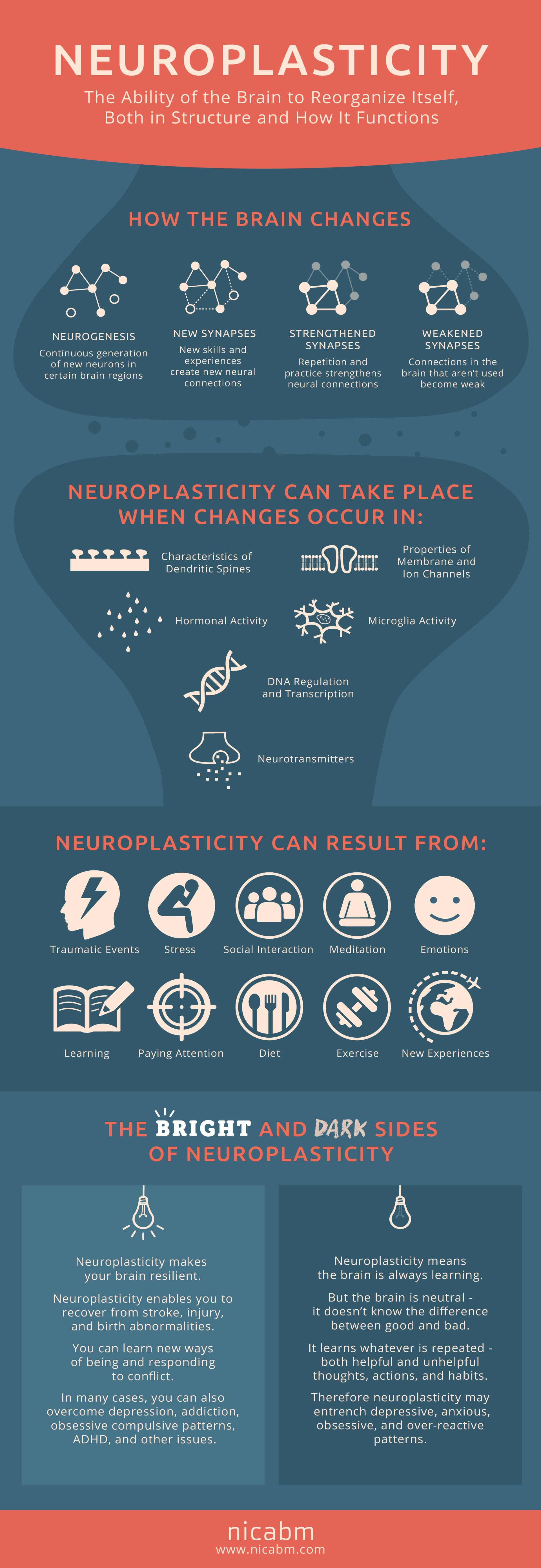 NEUROPLASTICITY
The Ability of the Brain to Reorganize Itself, Both in Structure and How It Functions

HOW THE BRAIN CHANGES

NEUROGENESIS
Continuous generation of new neurons in certain brain regions

NEW SYNAPSES
New skills and experiences create new neural connections

STRENGTHENED SYNAPSES
Repetition and practice strengthens neural connections

WEAKENED SYNAPSES
Connections in the brain that aren't used become weak

NEUROPLASTICITY CAN TAKE PLACE WHEN CHANGES OCCUR IN:

Characteristics of Dendritic Spines

Properties of Membrane and Ion Channels

Hormonal Activity

Microglia Activity

DNA Regulation and Transcription

Neurotransmitters

NEUROPLASTICITY CAN RESULT FROM:

Traumatic Events
Stress
Social Interaction
Meditation
Emotions
Learning
Paying Attention
Diet
Exercise
New Experiences

THE BRIGHT AND DARK SIDES OF NEUROPLASTICITY

Neuroplasticity makes your brain resilient.

Neuroplasticity enables you to recover from stroke, injury, and birth abnormalities.

You can learn new ways of being and responding to conflict.

In many cases, you can also overcome depression, addiction, obsessive compulsive patterns, ADHD, and other issues.

Neuroplasticity means the brain is always learning.

But the brain is neutral - it doesn't know the difference between good and bad.

It learns whatever is repeated - both helpful and unhelpful thoughts, actions, and habits.

Therefore neuroplasticity may entrench depressive, anxious, obsessive, and over-reactive patterns.

nicabm
www.nicabm.com